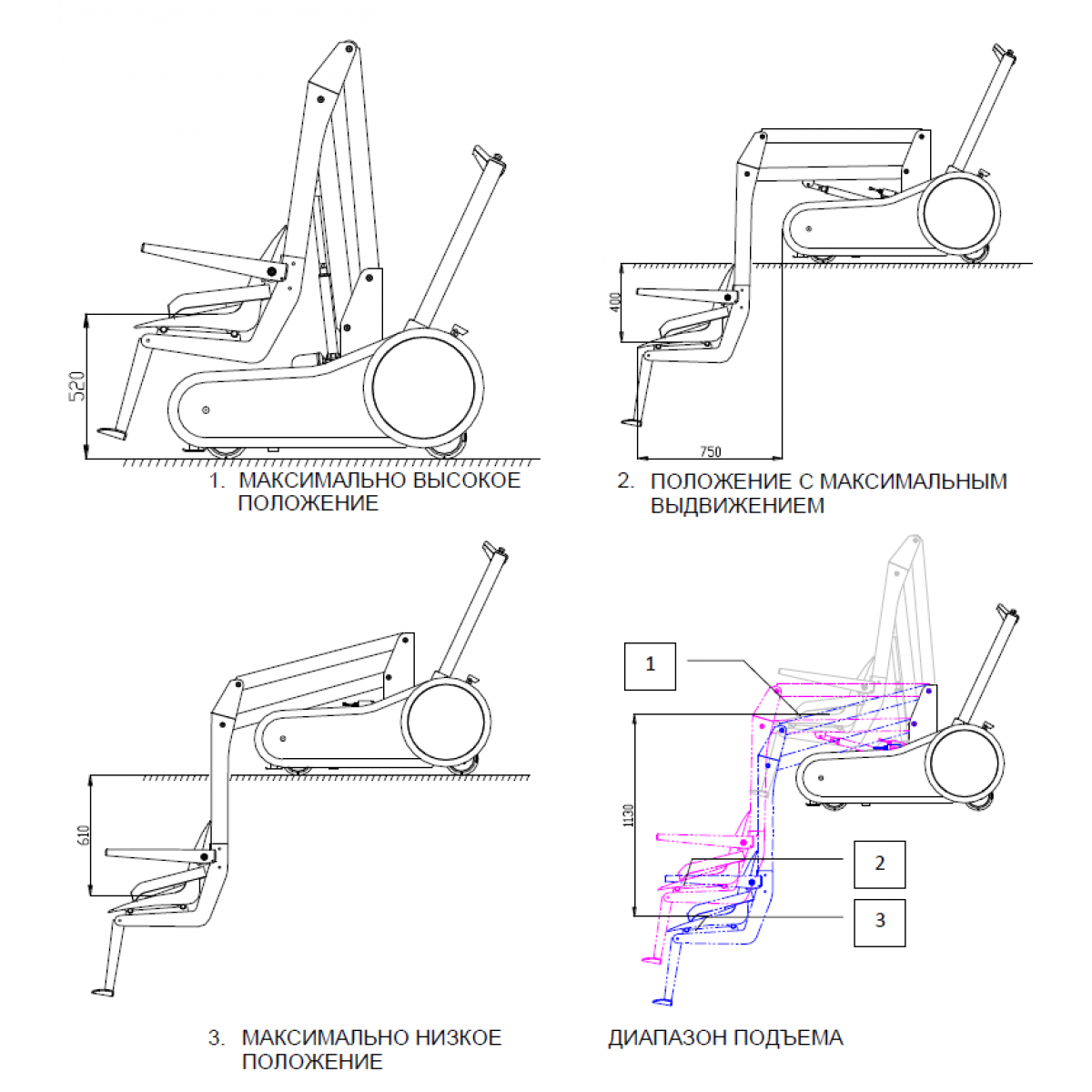 520

1. МАКСИМАЛЬНО ВЫСОКОЕ ПОЛОЖЕНИЕ

400

750

2. ПОЛОЖЕНИЕ С МАКСИМАЛЬНЫМ ВЫДВИЖЕНИЕМ

610

3. МАКСИМАЛЬНО НИЗКОЕ ПОЛОЖЕНИЕ

1

1130

2

3

ДИАПАЗОН ПОДЪЕМА